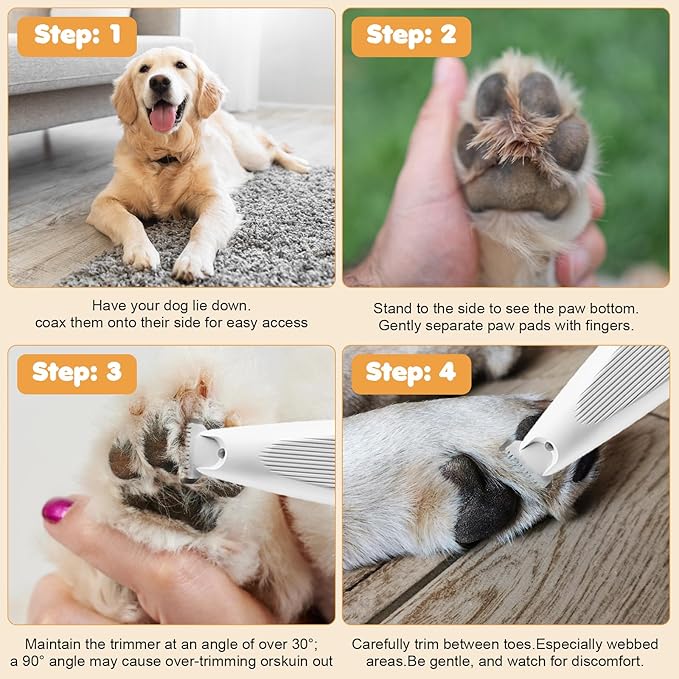 Step: 1

Have your dog lie down.
coax them onto their side for easy access

Step: 2

Stand to the side to see the paw bottom.
Gently separate paw pads with fingers.

Step: 3

Maintain the trimmer at an angle of over 30°;
a 90° angle may cause over-trimming orskuin out

Step: 4

Carefully trim between toes.Especially webbed areas.Be gentle, and watch for discomfort.