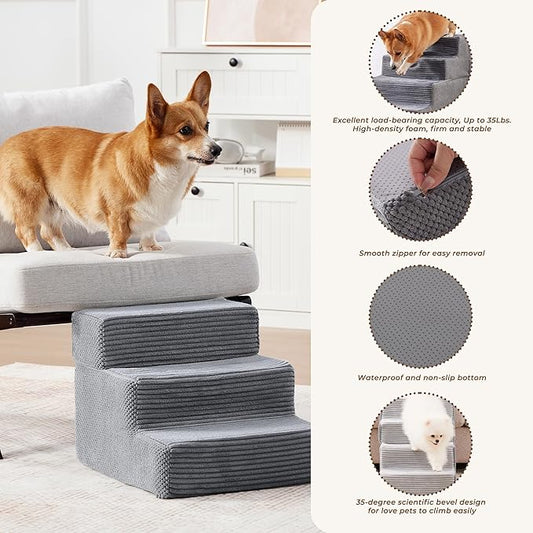 Excellent load-bearing capacity, Up to 35Lbs. High-density foam, firm and stable

Smooth zipper for easy removal

Waterproof and non-slip bottom

35-degree scientific bevel design for love pets to climb easily