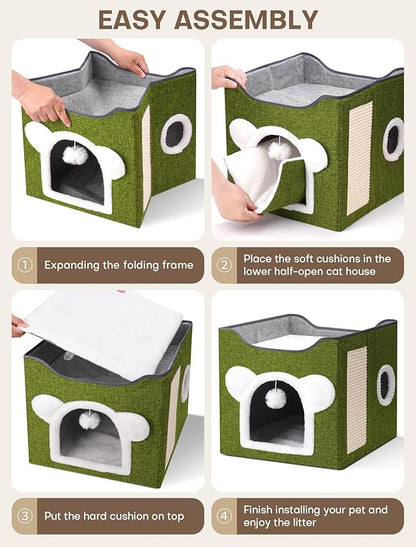 EASY ASSEMBLY

① Expanding the folding frame

② Place the soft cushions in the lower half-open cat house

③ Put the hard cushion on top

④ Finish installing your pet and enjoy the litter