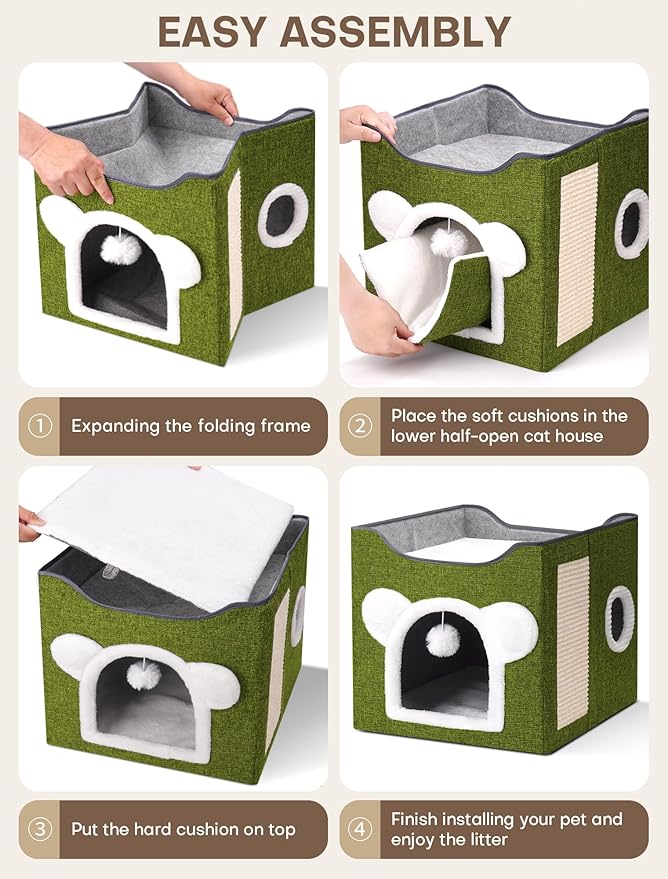 EASY ASSEMBLY

① Expanding the folding frame

② Place the soft cushions in the lower half-open cat house

③ Put the hard cushion on top

④ Finish installing your pet and enjoy the litter