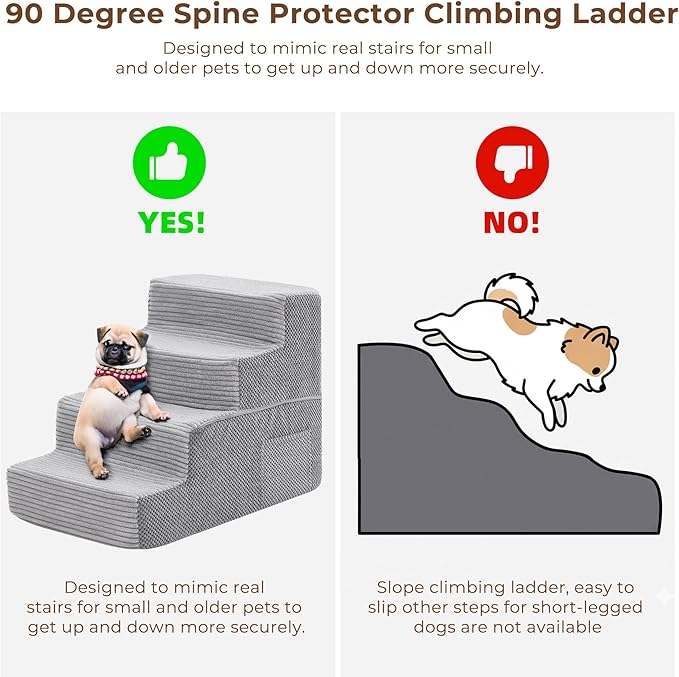 90 Degree Spine Protector Climbing Ladder

Designed to mimic real stairs for small and older pets to get up and down more securely.

YES!

Designed to mimic real stairs for small and older pets to get up and down more securely.

NO!

Slope climbing ladder, easy to slip other steps for short-legged dogs are not available