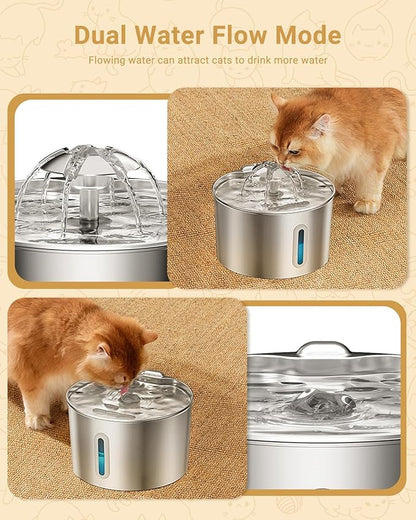 Dual Water Flow Mode

Flowing water can attract cats to drink more water