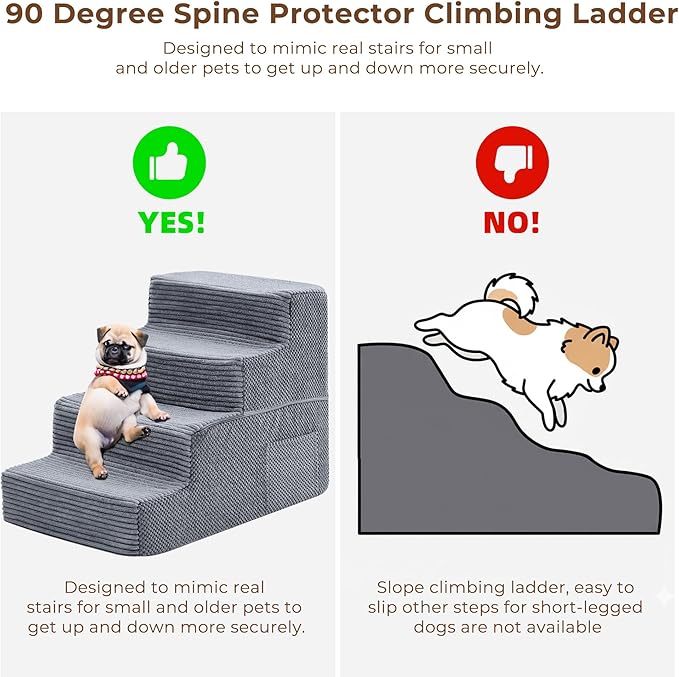 90 Degree Spine Protector Climbing Ladder

Designed to mimic real stairs for small and older pets to get up and down more securely.

YES!

Designed to mimic real stairs for small and older pets to get up and down more securely.

NO!

Slope climbing ladder, easy to slip other steps for short-legged dogs are not available