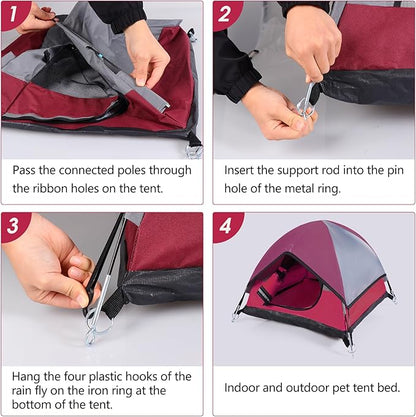 1

Pass the connected poles through the ribbon holes on the tent.

2

Insert the support rod into the pin hole of the metal ring.

3

Hang the four plastic hooks of the rain fly on the iron ring at the bottom of the tent.

4

Indoor and outdoor pet tent bed.