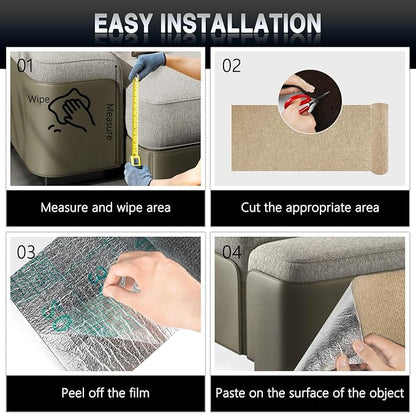 EASY INSTALLATION

01

Wipe

Measure

Measure and wipe area

02

Cut the appropriate area

03

Peel off the film

04

Paste on the surface of the object