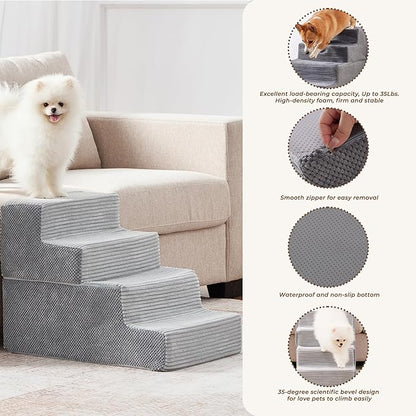 Excellent load-bearing capacity, Up to 35Lbs.
High-density foam, firm and stable

Smooth zipper for easy removal

Waterproof and non-slip bottom

35-degree scientific bevel design
for love pets to climb easily