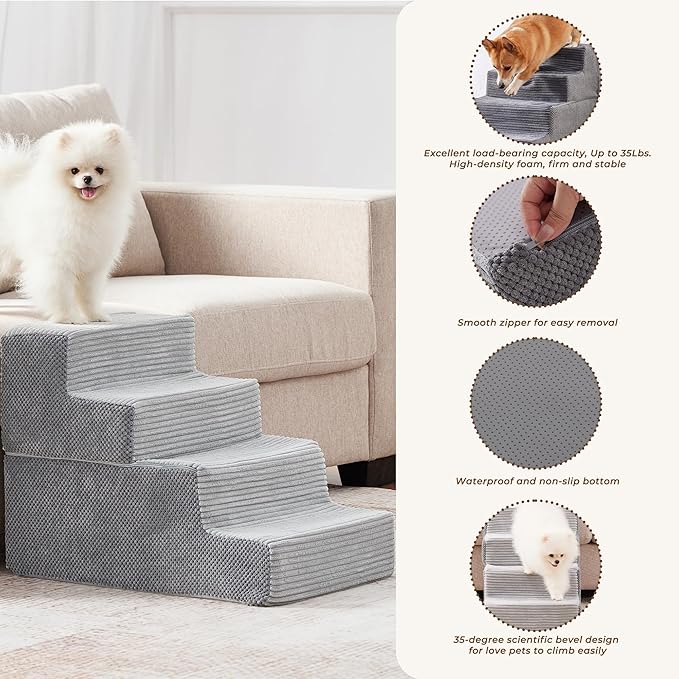 Excellent load-bearing capacity, Up to 35Lbs.
High-density foam, firm and stable

Smooth zipper for easy removal

Waterproof and non-slip bottom

35-degree scientific bevel design
for love pets to climb easily