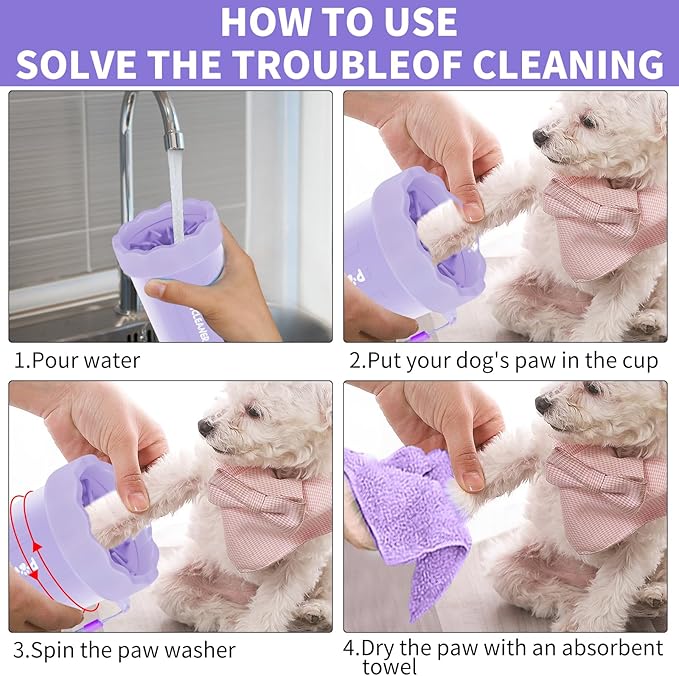 HOW TO USE
SOLVE THE TROUBLEOF CLEANING

CLEANER

1.Pour water

2.Put your dog's paw in the cup

3.Spin the paw washer

4.Dry the paw with an absorbent towel