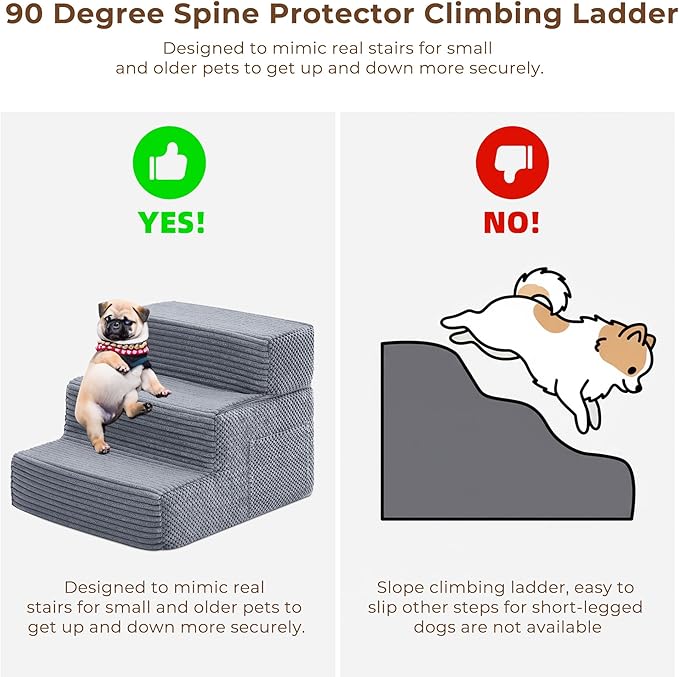 90 Degree Spine Protector Climbing Ladder

Designed to mimic real stairs for small and older pets to get up and down more securely.

YES!

Designed to mimic real stairs for small and older pets to get up and down more securely.

NO!

Slope climbing ladder, easy to slip other steps for short-legged dogs are not available