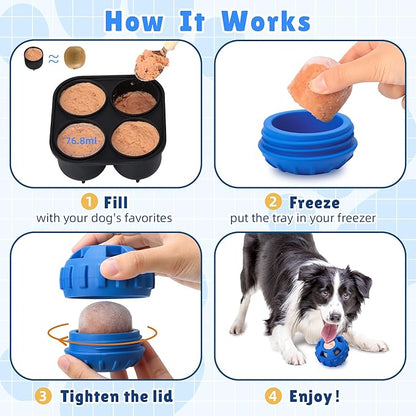 How It Works

≈

76.8ml

1 Fill
with your dog's favorites

2 Freeze
put the tray in your freezer

3 Tighten the lid

4 Enjoy!