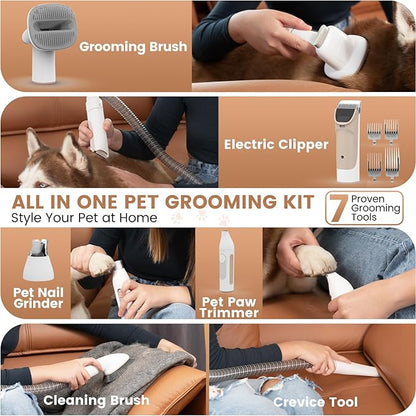 Grooming Brush

Electric Clipper

ALL IN ONE PET GROOMING KIT
Style Your Pet at Home

7 Proven Grooming Tools

Pet Nail Grinder

Pet Paw Trimmer

Cleaning Brush

Crevice Tool