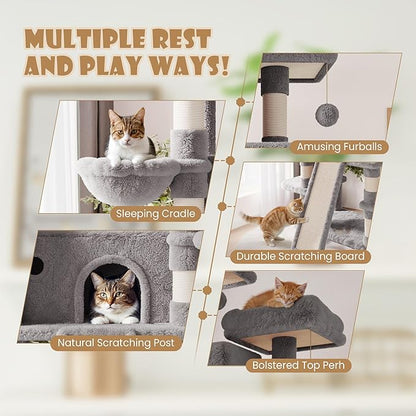 MULTIPLE REST AND PLAY WAYS!

Sleeping Cradle

Natural Scratching Post

Amusing Furballs

Durable Scratching Board

Bolstered Top Perh