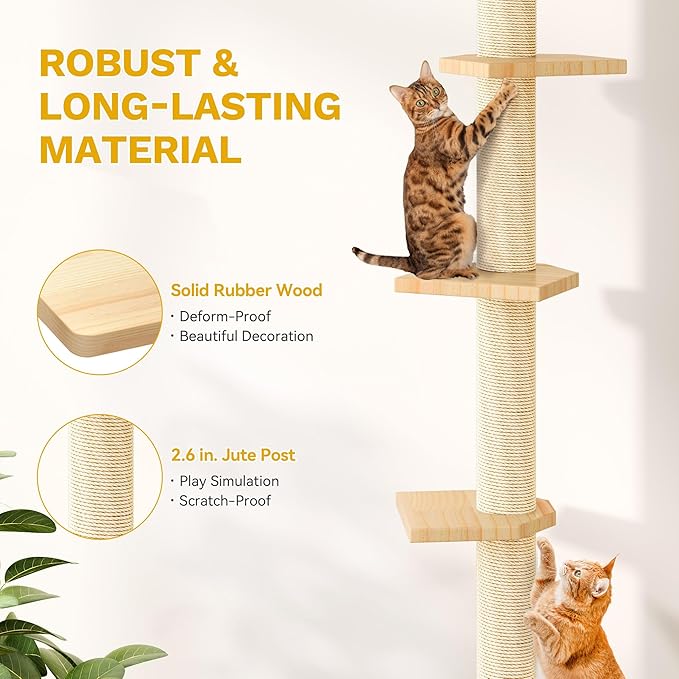 ROBUST & LONG-LASTING MATERIAL

Solid Rubber Wood

· Deform-Proof
· Beautiful Decoration

2.6 in. Jute Post

· Play Simulation
· Scratch-Proof