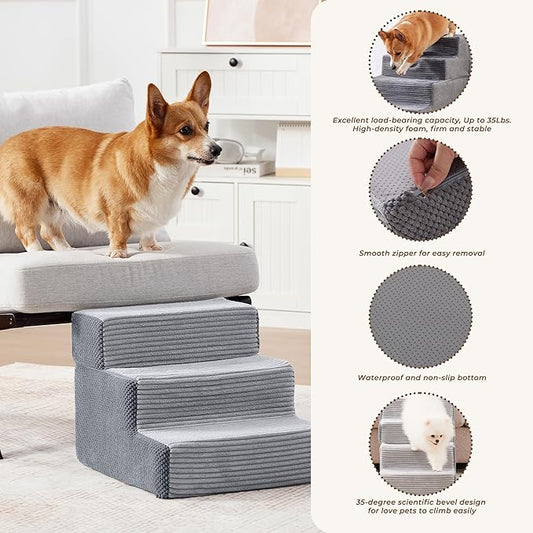 Excellent load-bearing capacity, Up to 35Lbs. High-density foam, firm and stable

Smooth zipper for easy removal

Waterproof and non-slip bottom

35-degree scientific bevel design for love pets to climb easily