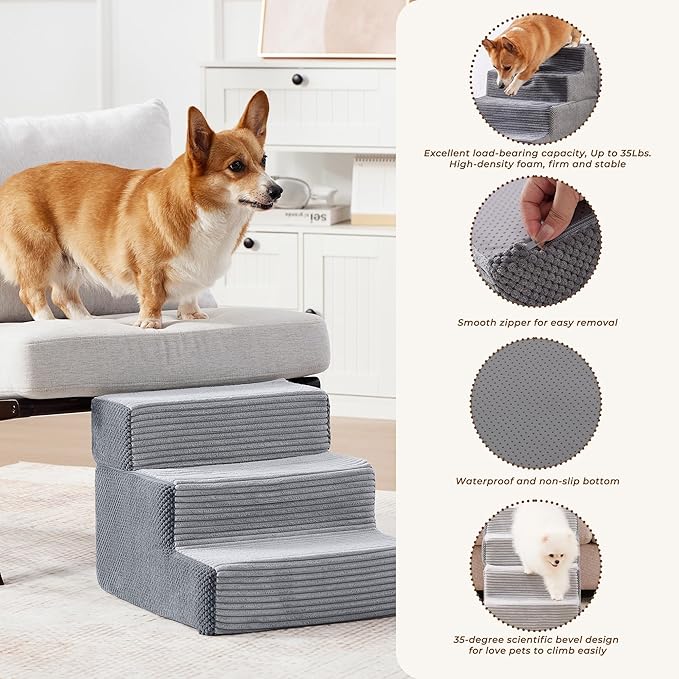 Excellent load-bearing capacity, Up to 35Lbs. High-density foam, firm and stable

Smooth zipper for easy removal

Waterproof and non-slip bottom

35-degree scientific bevel design for love pets to climb easily