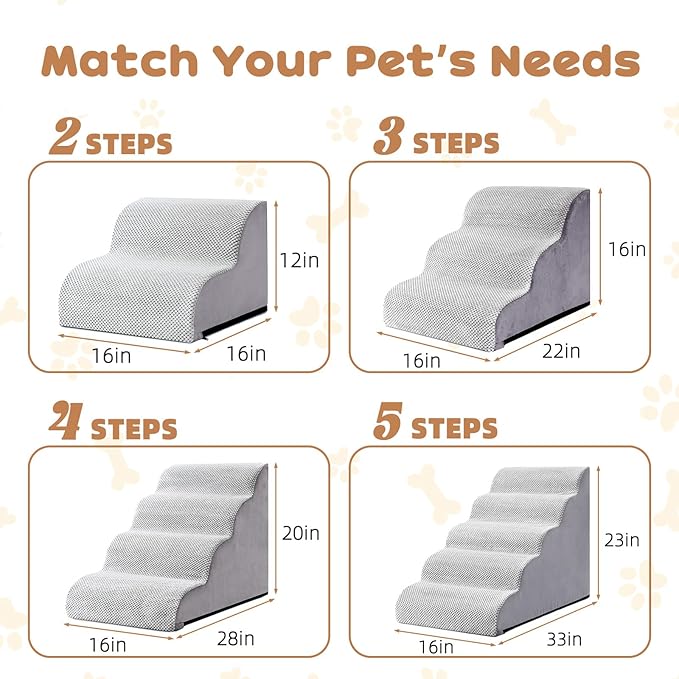 Match Your Pet's Needs

2 STEPS

12in
16in
16in

3 STEPS

16in
16in
22in

4 STEPS

20in
16in
28in

5 STEPS

23in
16in
33in