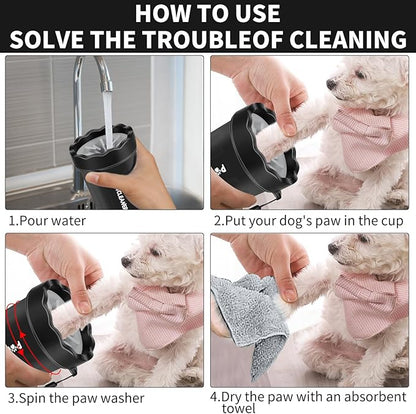 HOW TO USE
SOLVE THE TROUBLEOF CLEANING

1.Pour water

2.Put your dog's paw in the cup

3.Spin the paw washer

4.Dry the paw with an absorbent towel