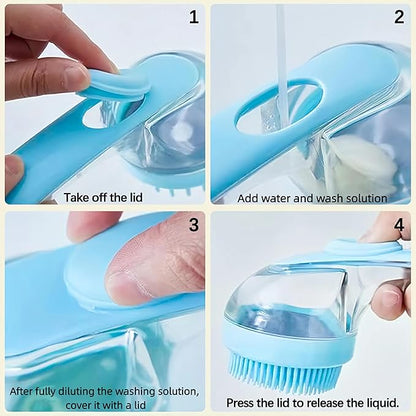 1

Take off the lid

2

Add water and wash solution

3

After fully diluting the washing solution, cover it with a lid

4

Press the lid to release the liquid.