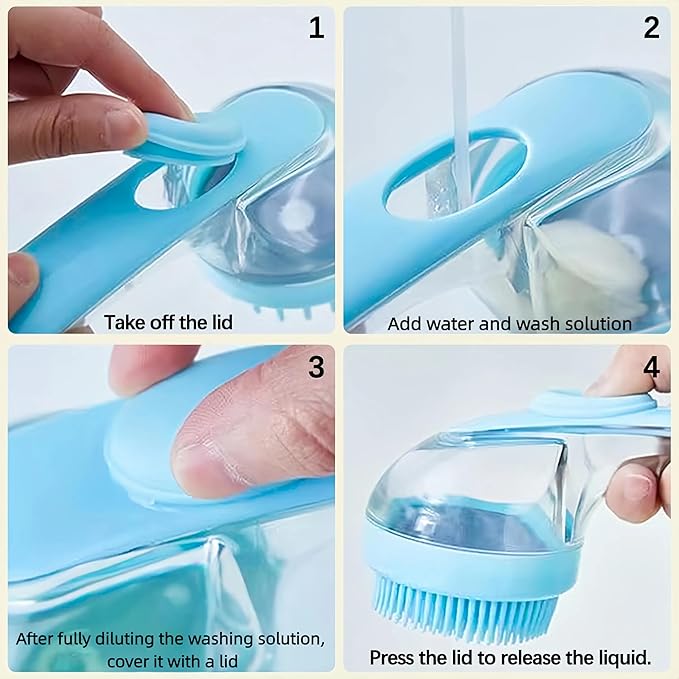 1

Take off the lid

2

Add water and wash solution

3

After fully diluting the washing solution, cover it with a lid

4

Press the lid to release the liquid.