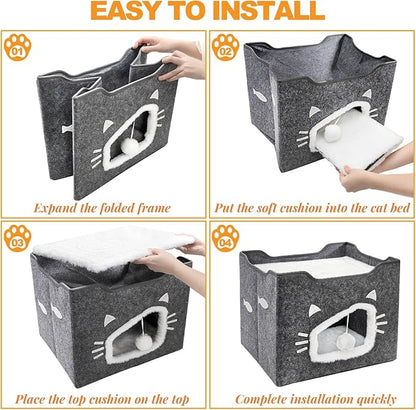 EASY TO INSTALL

01

Expand the folded frame

02

Put the soft cushion into the cat bed

03

Place the top cushion on the top

04

Complete installation quickly