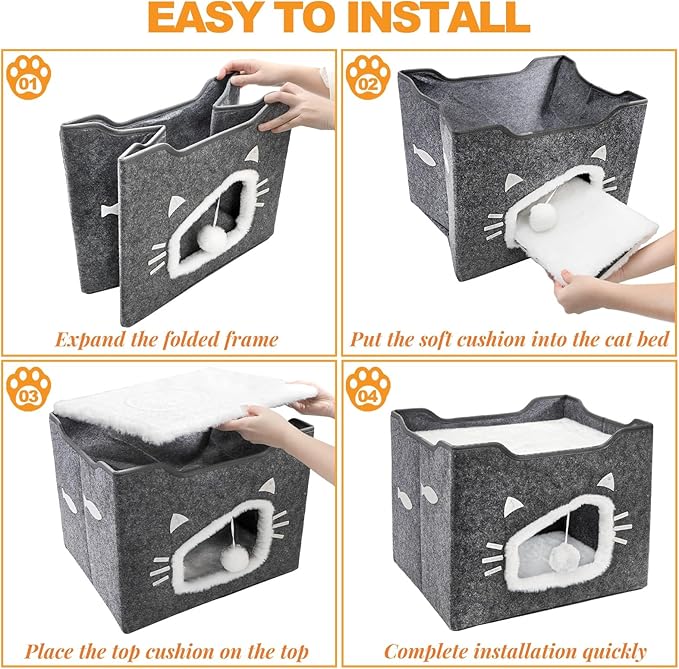 EASY TO INSTALL

01

Expand the folded frame

02

Put the soft cushion into the cat bed

03

Place the top cushion on the top

04

Complete installation quickly