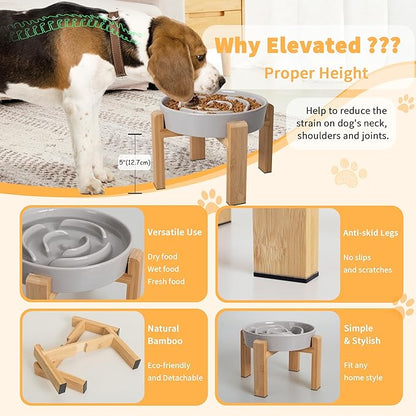 Why Elevated ???

Proper Height

Help to reduce the strain on dog's neck, shoulders and joints.

5"(12.7cm)

Versatile Use

Dry food
Wet food
Fresh food

Anti-skid Legs

No slips and scratches

Natural Bamboo

Eco-friendly and Detachable

Simple & Stylish

Fit any home style