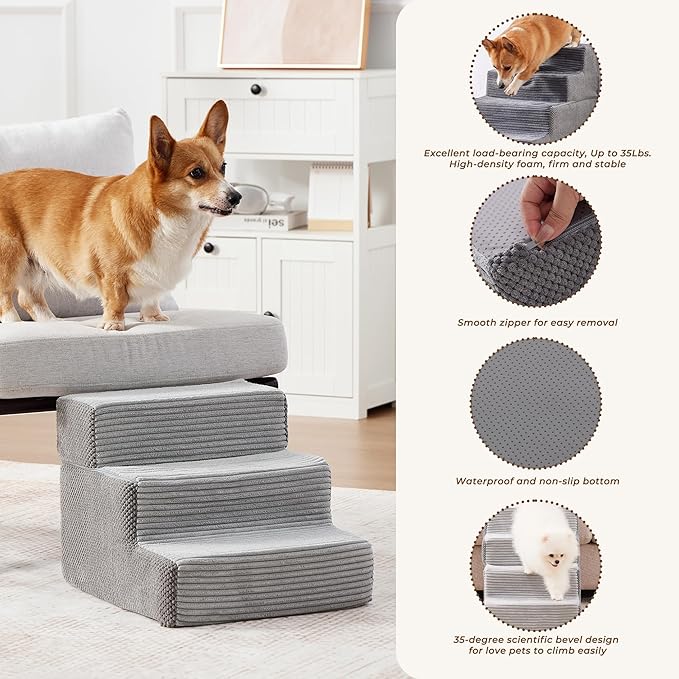 Excellent load-bearing capacity, Up to 35Lbs.
High-density foam, firm and stable

Smooth zipper for easy removal

Waterproof and non-slip bottom

35-degree scientific bevel design
for love pets to climb easily