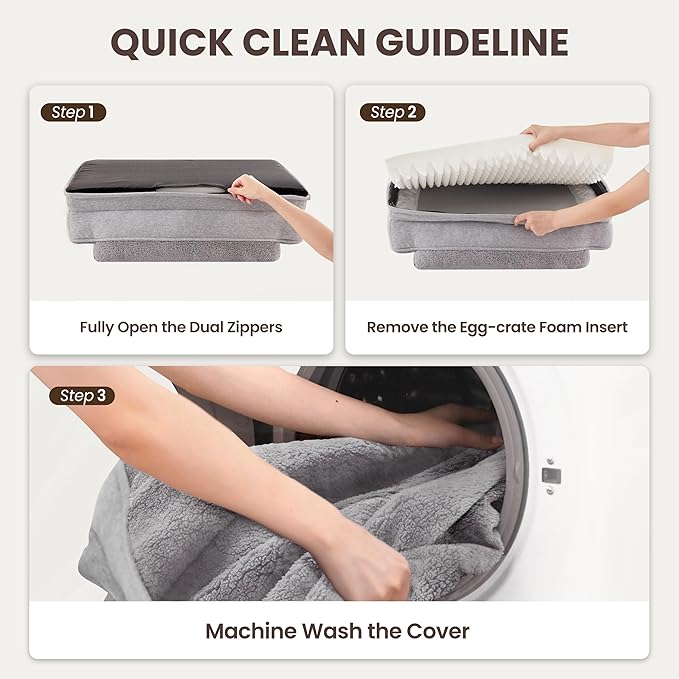 QUICK CLEAN GUIDELINE

Step 1

Fully Open the Dual Zippers

Step 2

Remove the Egg-crate Foam Insert

Step 3

Machine Wash the Cover