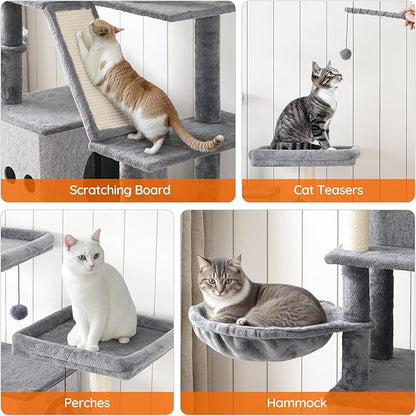 Scratching Board

Cat Teasers

Perches

Hammock