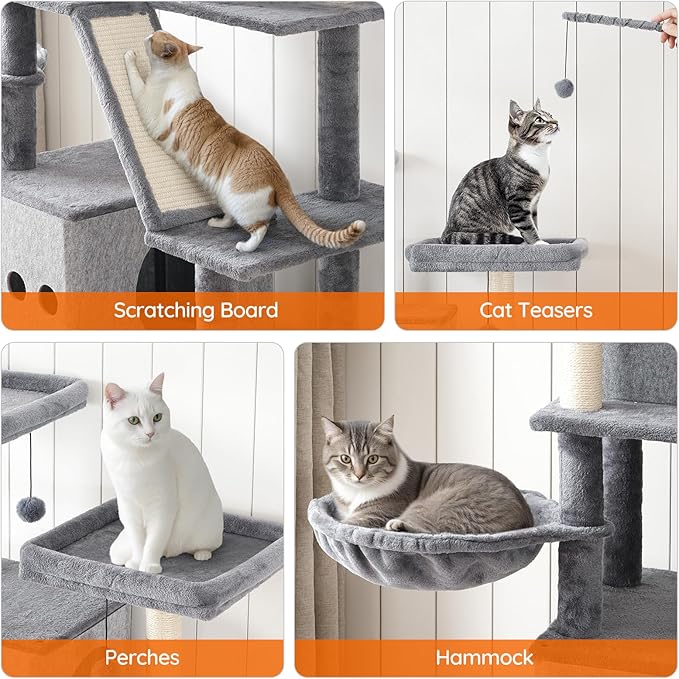 Scratching Board

Cat Teasers

Perches

Hammock