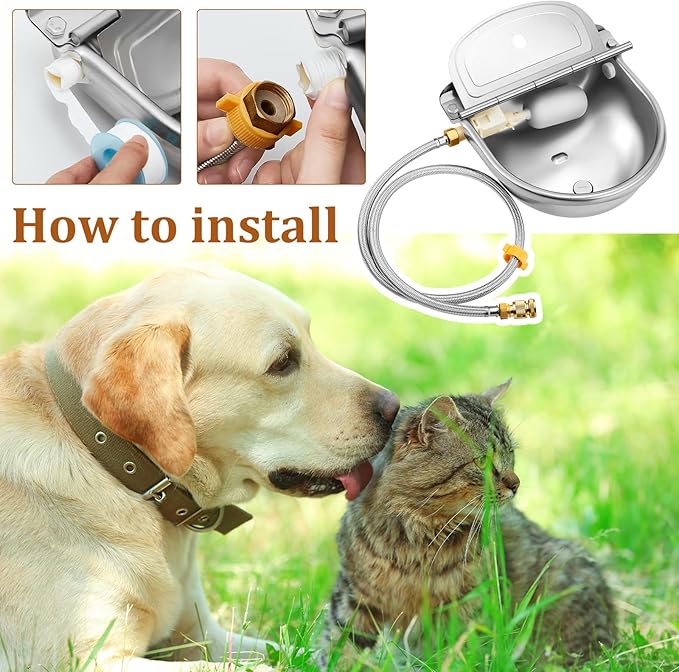 How to install