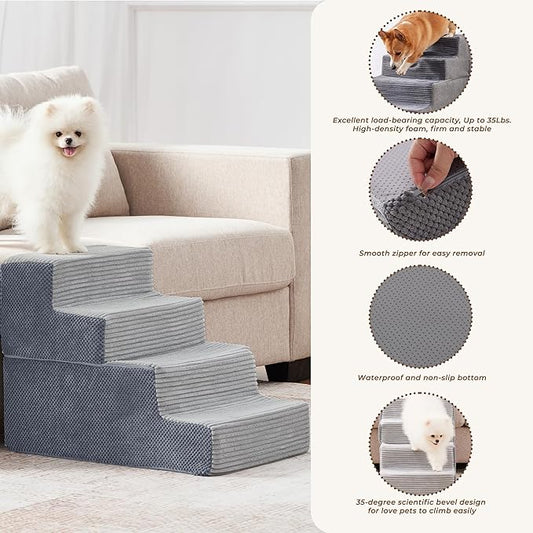 Excellent load-bearing capacity, Up to 35Lbs.
High-density foam, firm and stable

Smooth zipper for easy removal

Waterproof and non-slip bottom

35-degree scientific bevel design
for love pets to climb easily