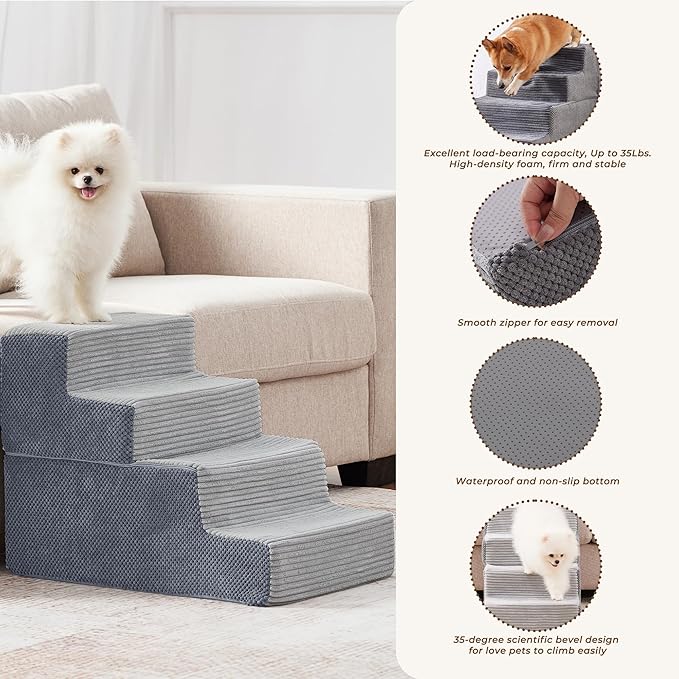 Excellent load-bearing capacity, Up to 35Lbs. High-density foam, firm and stable

Smooth zipper for easy removal

Waterproof and non-slip bottom

35-degree scientific bevel design for love pets to climb easily