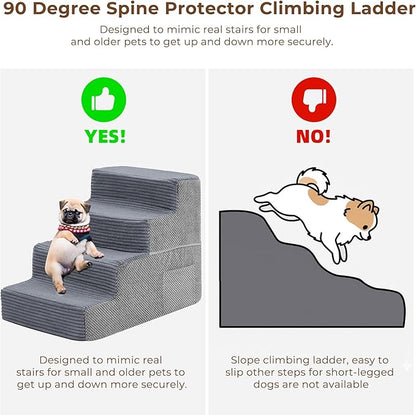 90 Degree Spine Protector Climbing Ladder

Designed to mimic real stairs for small and older pets to get up and down more securely.

YES!

Designed to mimic real stairs for small and older pets to get up and down more securely.

NO!

Slope climbing ladder, easy to slip other steps for short-legged dogs are not available