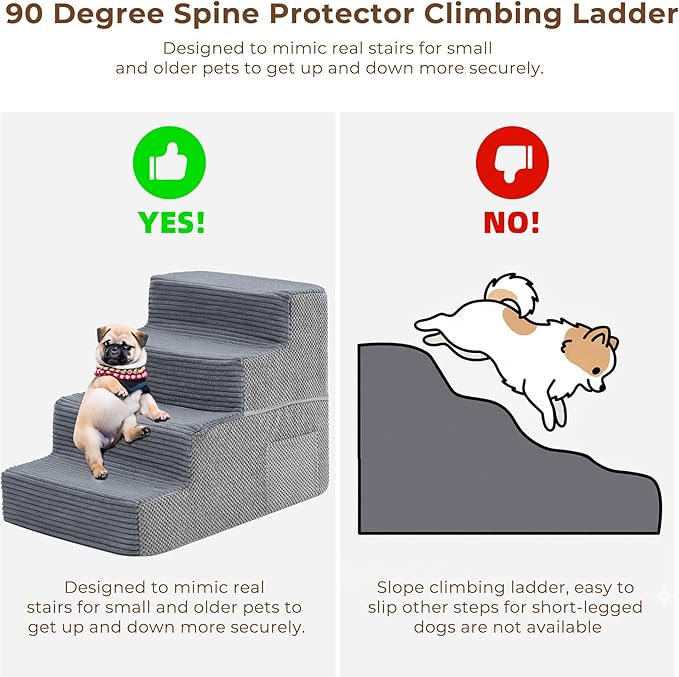 90 Degree Spine Protector Climbing Ladder

Designed to mimic real stairs for small and older pets to get up and down more securely.

YES!

Designed to mimic real stairs for small and older pets to get up and down more securely.

NO!

Slope climbing ladder, easy to slip other steps for short-legged dogs are not available