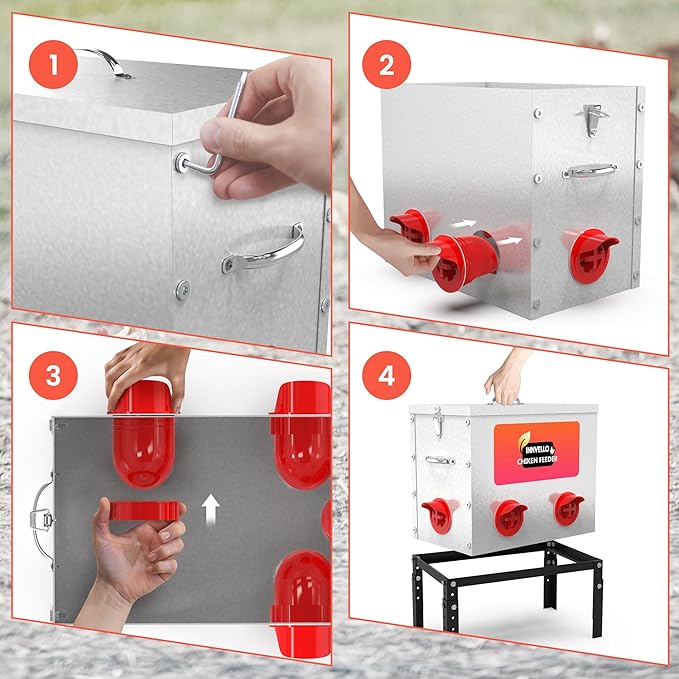 1

2

3

4

INNVELLO CHIKEN FEEDER