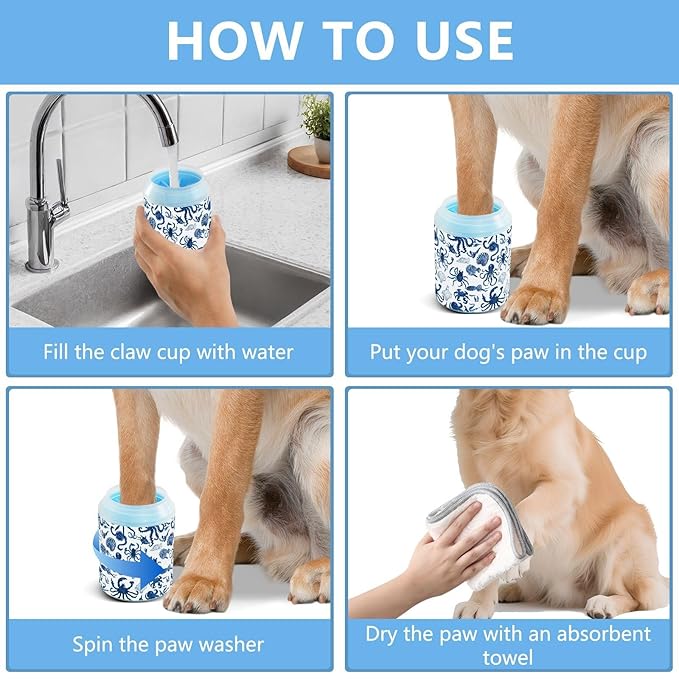 HOW TO USE

Fill the claw cup with water

Put your dog's paw in the cup

Spin the paw washer

Dry the paw with an absorbent towel