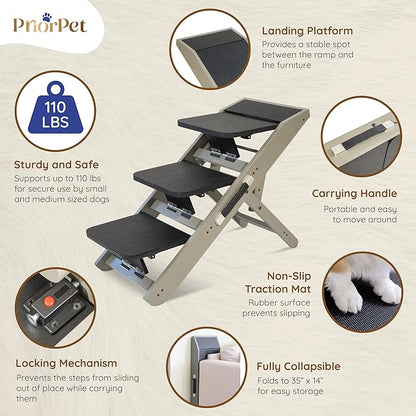 PriorPet

Landing Platform
Provides a stable spot between the ramp and the furniture

110 LBS

Sturdy and Safe
Supports up to 110 lbs for secure use by small and medium sized dogs

Carrying Handle
Portable and easy to move around

Non-Slip Traction Mat
Rubber surface prevents slipping

Locking Mechanism
Prevents the steps from sliding out of place while carrying them

Fully Collapsible
Folds to 35" x 14" for easy storage