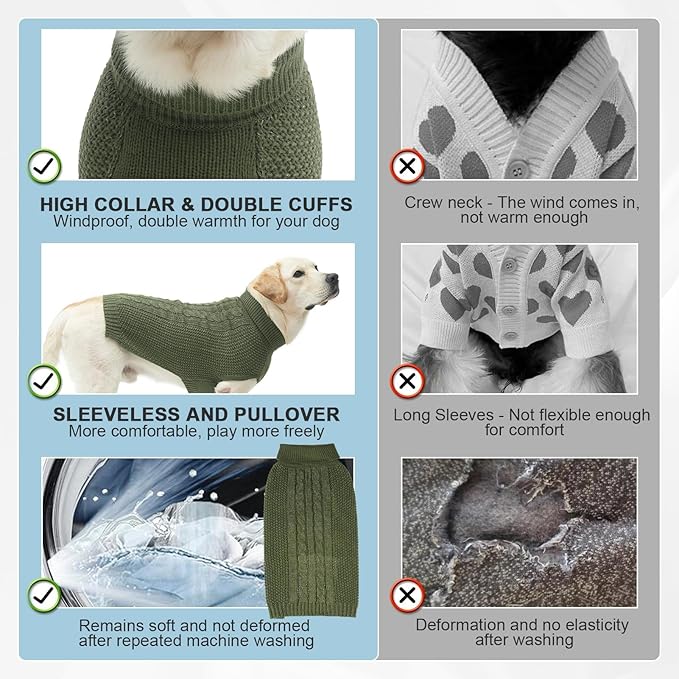 HIGH COLLAR & DOUBLE CUFFS
Windproof, double warmth for your dog

SLEEVELESS AND PULLOVER
More comfortable, play more freely

Remains soft and not deformed after repeated machine washing

Crew neck - The wind comes in, not warm enough

Long Sleeves - Not flexible enough for comfort

Deformation and no elasticity after washing