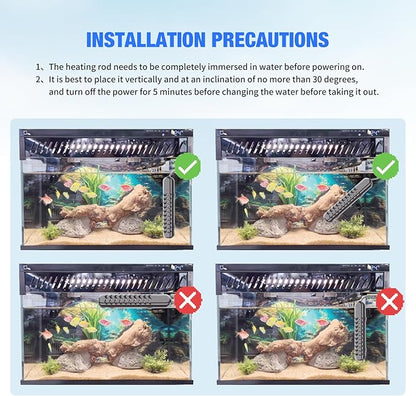 INSTALLATION PRECAUTIONS

1、The heating rod needs to be completely immersed in water before powering on.
2、It is best to place it vertically and at an inclination of no more than 30 degrees, and turn off the power for 5 minutes before changing the water before taking it out.