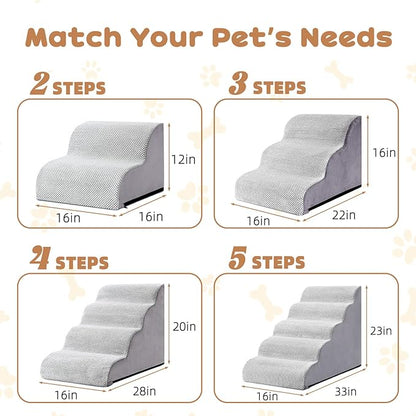 Match Your Pet's Needs

2 STEPS

12in

16in

16in

3 STEPS

16in

16in

22in

4 STEPS

20in

16in

28in

5 STEPS

23in

16in

33in