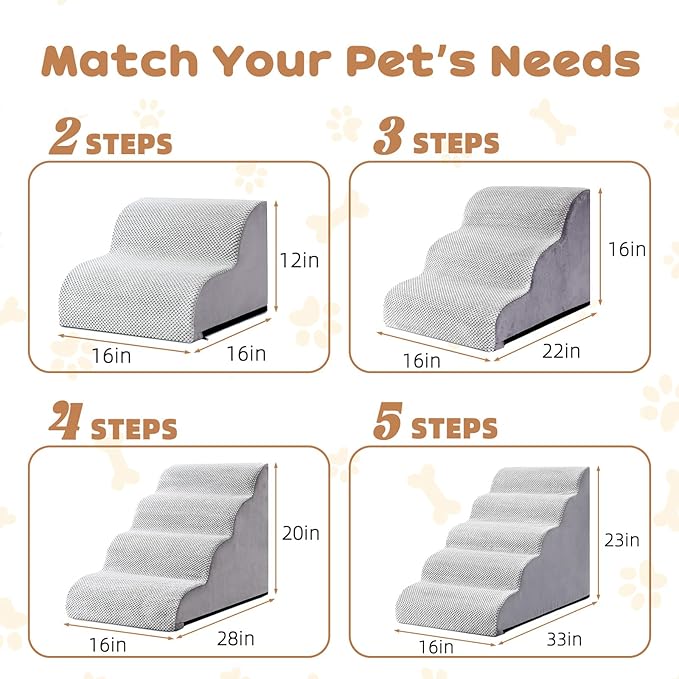 Match Your Pet's Needs

2 STEPS

12in

16in

16in

3 STEPS

16in

16in

22in

4 STEPS

20in

16in

28in

5 STEPS

23in

16in

33in