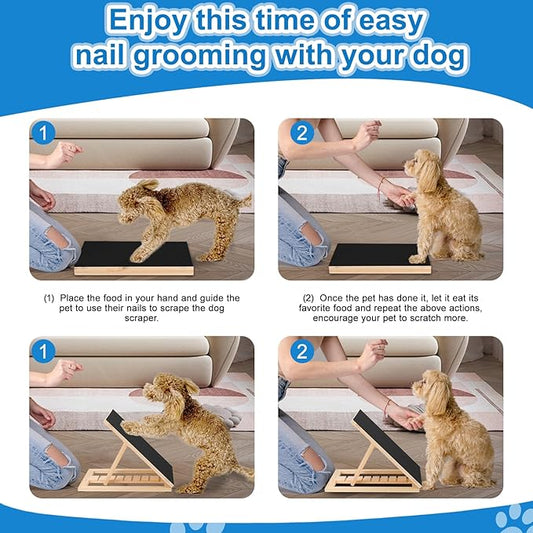 Enjoy this time of easy nail grooming with your dog

1

2

(1) Place the food in your hand and guide the pet to use their nails to scrape the dog scraper.

(2) Once the pet has done it, let it eat its favorite food and repeat the above actions, encourage your pet to scratch more.

1

2