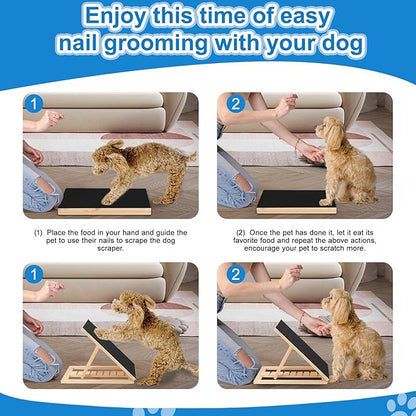 Enjoy this time of easy nail grooming with your dog

1

2

(1) Place the food in your hand and guide the pet to use their nails to scrape the dog scraper.

(2) Once the pet has done it, let it eat its favorite food and repeat the above actions, encourage your pet to scratch more.

1

2