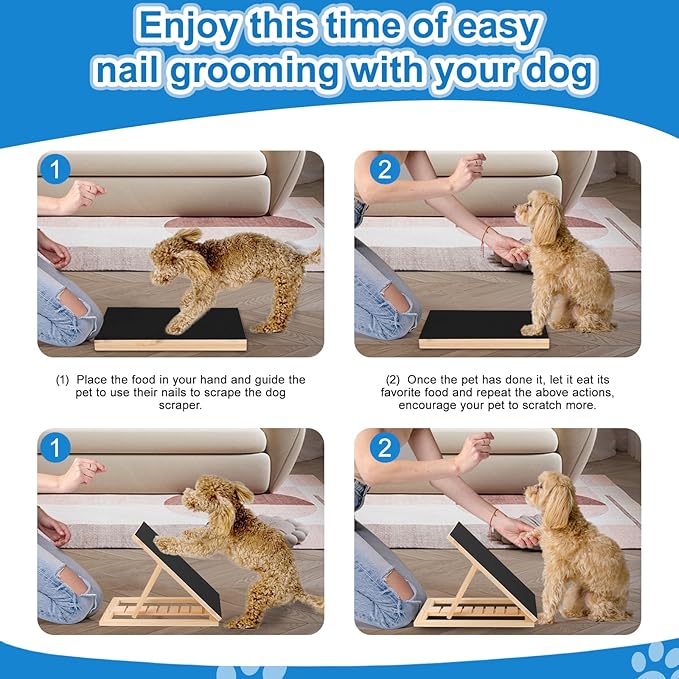 Enjoy this time of easy nail grooming with your dog

1

2

(1) Place the food in your hand and guide the pet to use their nails to scrape the dog scraper.

(2) Once the pet has done it, let it eat its favorite food and repeat the above actions, encourage your pet to scratch more.

1

2