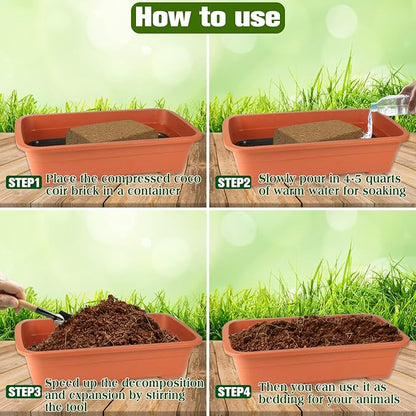 How to use

STEP1 Place the compressed coco coir brick in a container

STEP2 Slowly pour in 4-5 quarts of warm water for soaking

STEP3 Speed up the decomposition and expansion by stirring the tool

STEP4 Then you can use it as bedding for your animals