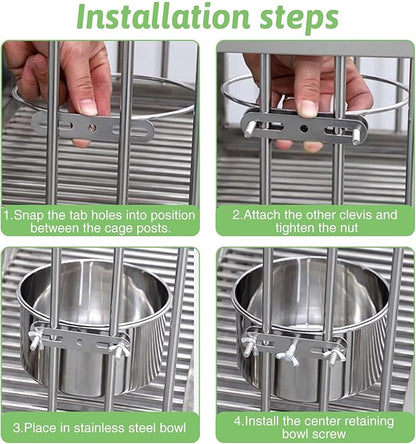 Installation steps

1.Snap the tab holes into position between the cage posts.

2.Attach the other clevis and tighten the nut

3.Place in stainless steel bowl

4.Install the center retaining bowl screw