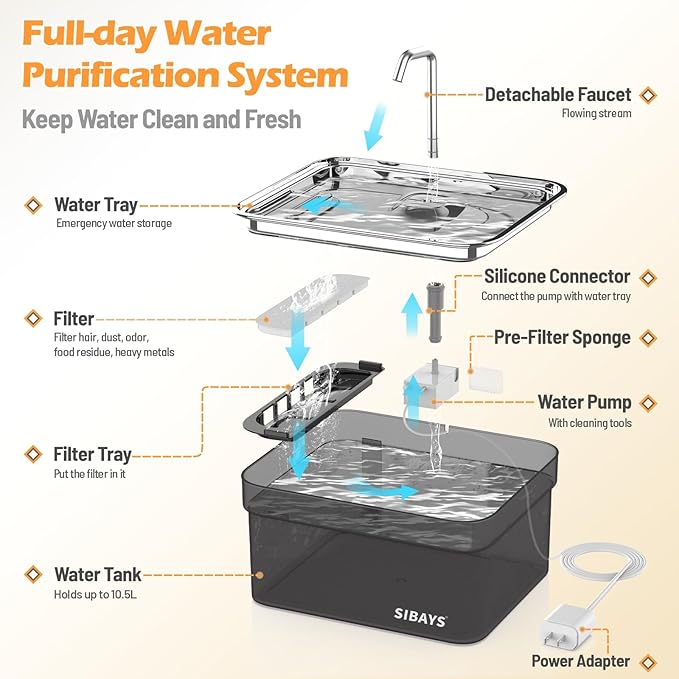 Full-day Water Purification System

Keep Water Clean and Fresh

Detachable Faucet
Flowing stream

Water Tray
Emergency water storage

Silicone Connector
Connect the pump with water tray

Filter
Filter hair, dust, odor, food residue, heavy metals

Pre-Filter Sponge

Water Pump
With cleaning tools

Filter Tray
Put the filter in it

Water Tank
Holds up to 10.5L.

SIBAYS

Power Adapter