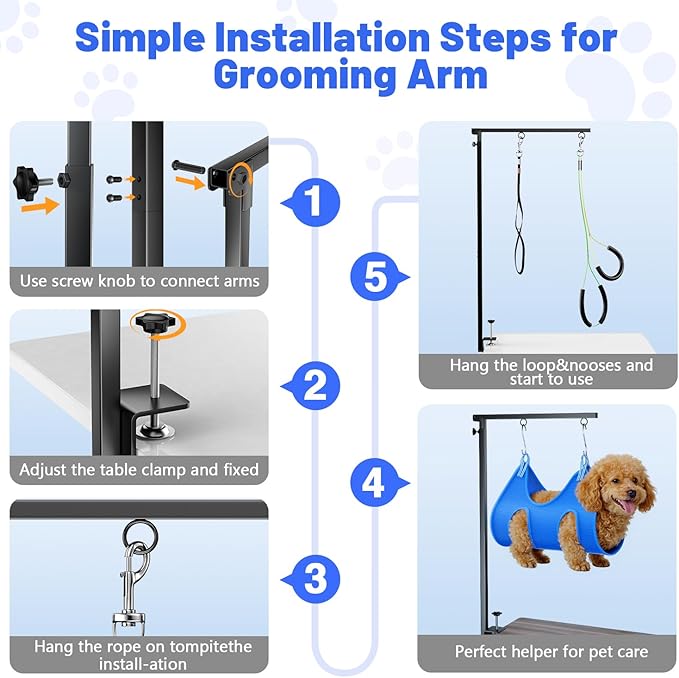 Simple Installation Steps for Grooming Arm

1
Use screw knob to connect arms

2
Adjust the table clamp and fixed

3
Hang the rope on tompitethe install-ation

5
Hang the loop&nooses and start to use

4
Perfect helper for pet care