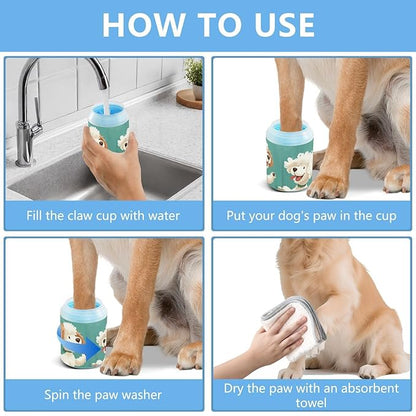 HOW TO USE

Fill the claw cup with water

Put your dog's paw in the cup

Spin the paw washer

Dry the paw with an absorbent towel